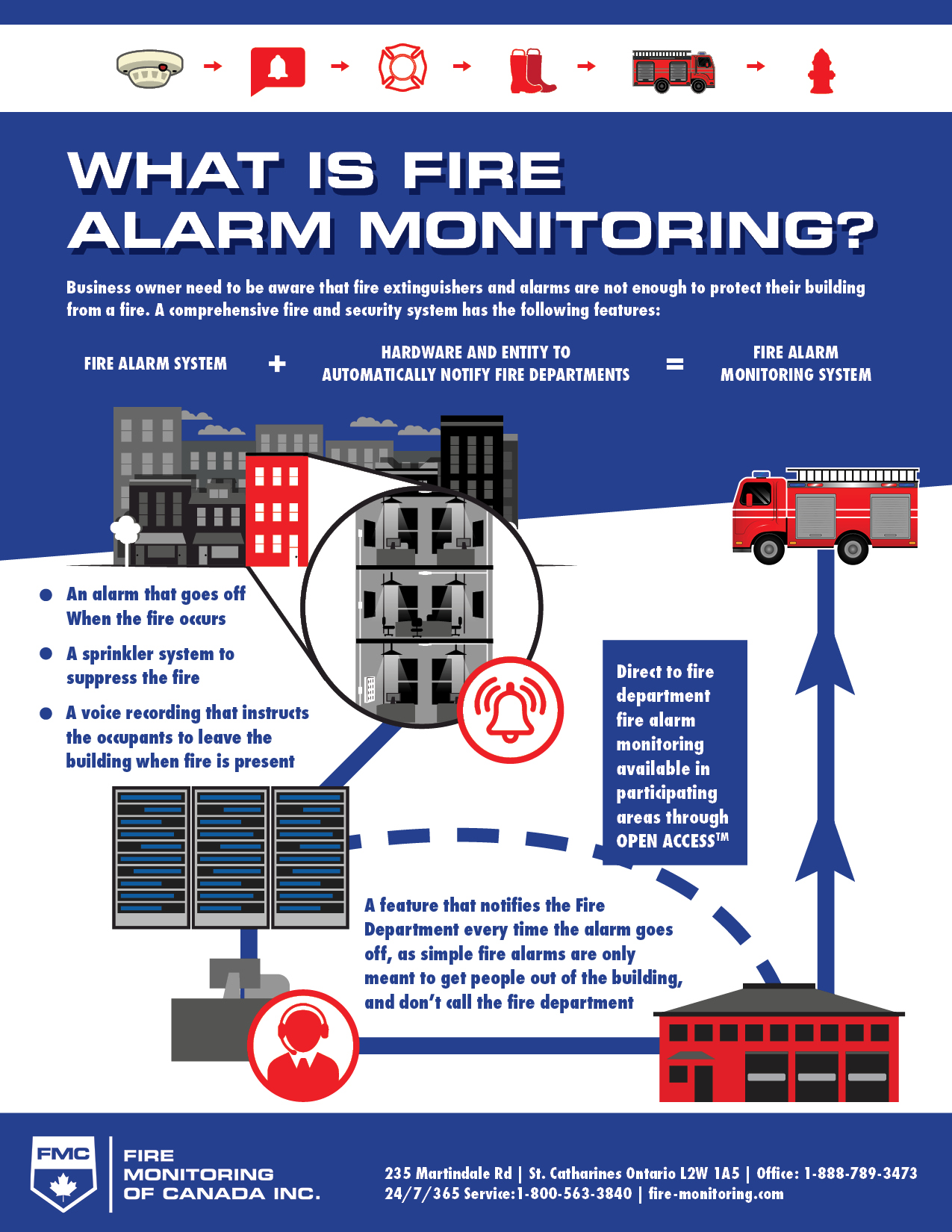 WHAT IS FIRE ALARM MONITORING?

Business owner need to be aware that fire extinguishers and alarms are not enough to protect their building from a fire. A comprehensive fire and security system has the following features:

FIRE ALARM SYSTEM + HARDWARE AND ENTITY TO AUTOMATICALLY NOTIFY FIRE DEPARTMENTS = FIRE ALARM MONITORING SYSTEM

An alarm that goes off When the fire occurs

A sprinkler system to suppress the fire

A voice recording that instructs the occupants to leave the building when fire is present

Direct to fire department fire alarm monitoring available in participating areas through OPEN ACCESS™

A feature that notifies the Fire Department every time the alarm goes off, as simple fire alarms are only meant to get people out of the building, and don't call the fire department

FMC

FIRE MONITORING OF CANADA INC.

235 Martindale Rd | St. Catharines Ontario L2W 1A5 | Office: 1-888-789-3473
24/7/365 Service:1-800-563-3840 | fire-monitoring.com